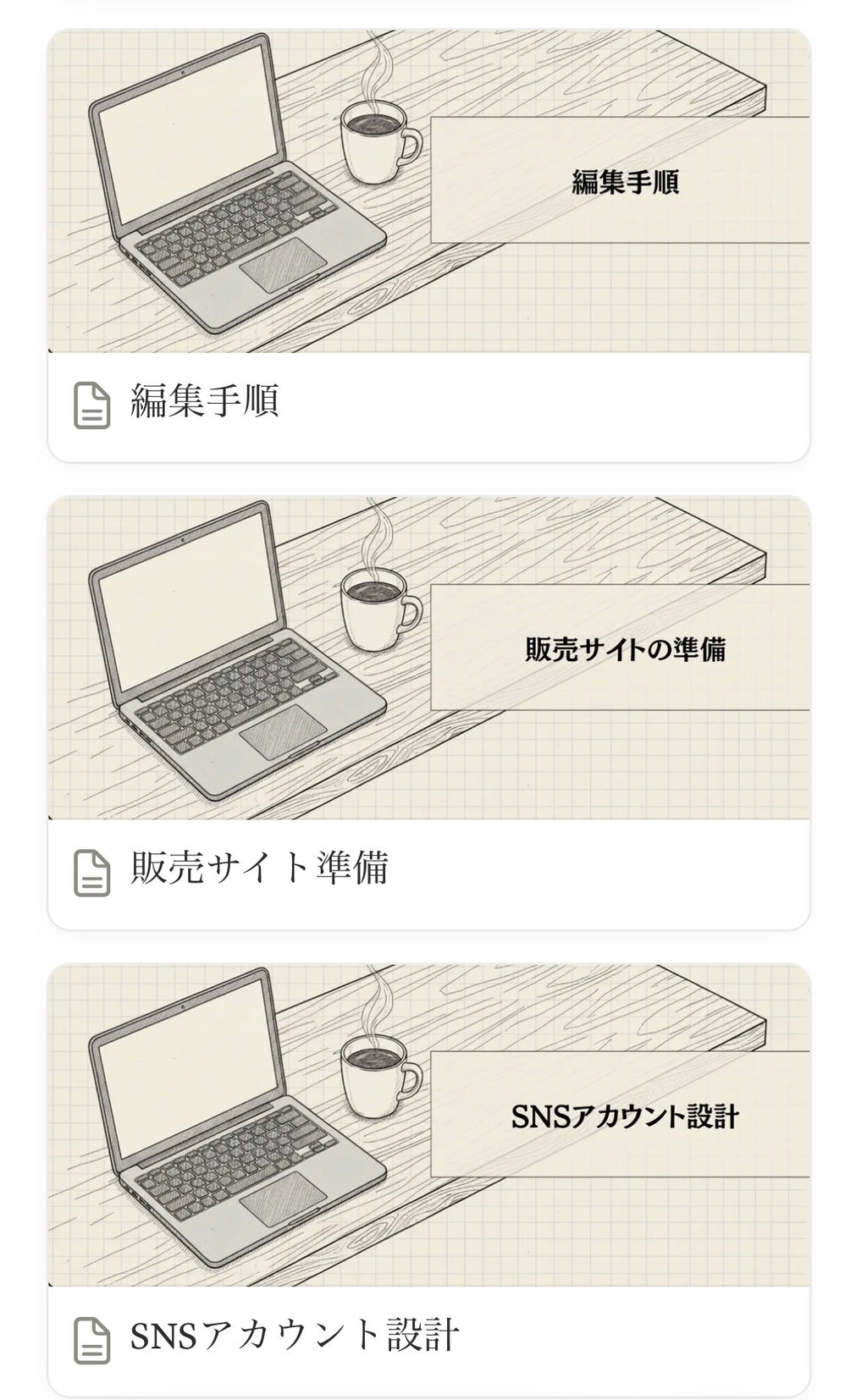 編集手順

編集手順

販売サイトの準備

販売サイト準備

SNSアカウント設計

SNSアカウント設計