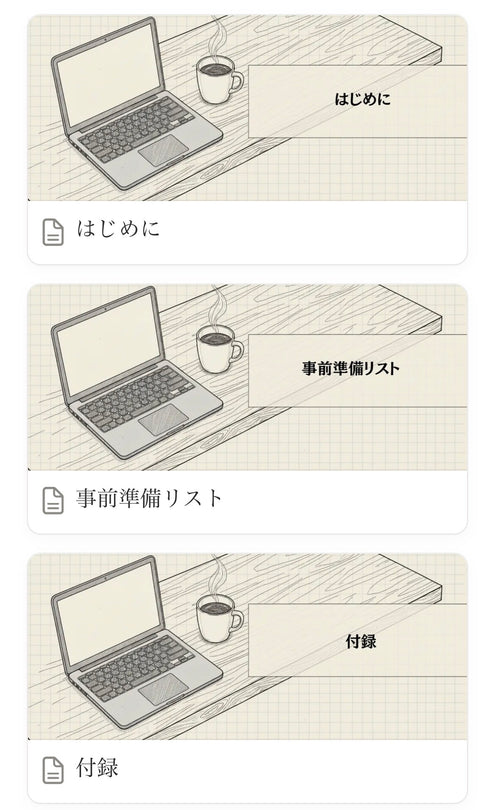 はじめに

はじめに

事前準備リスト

事前準備リスト

付録

付録